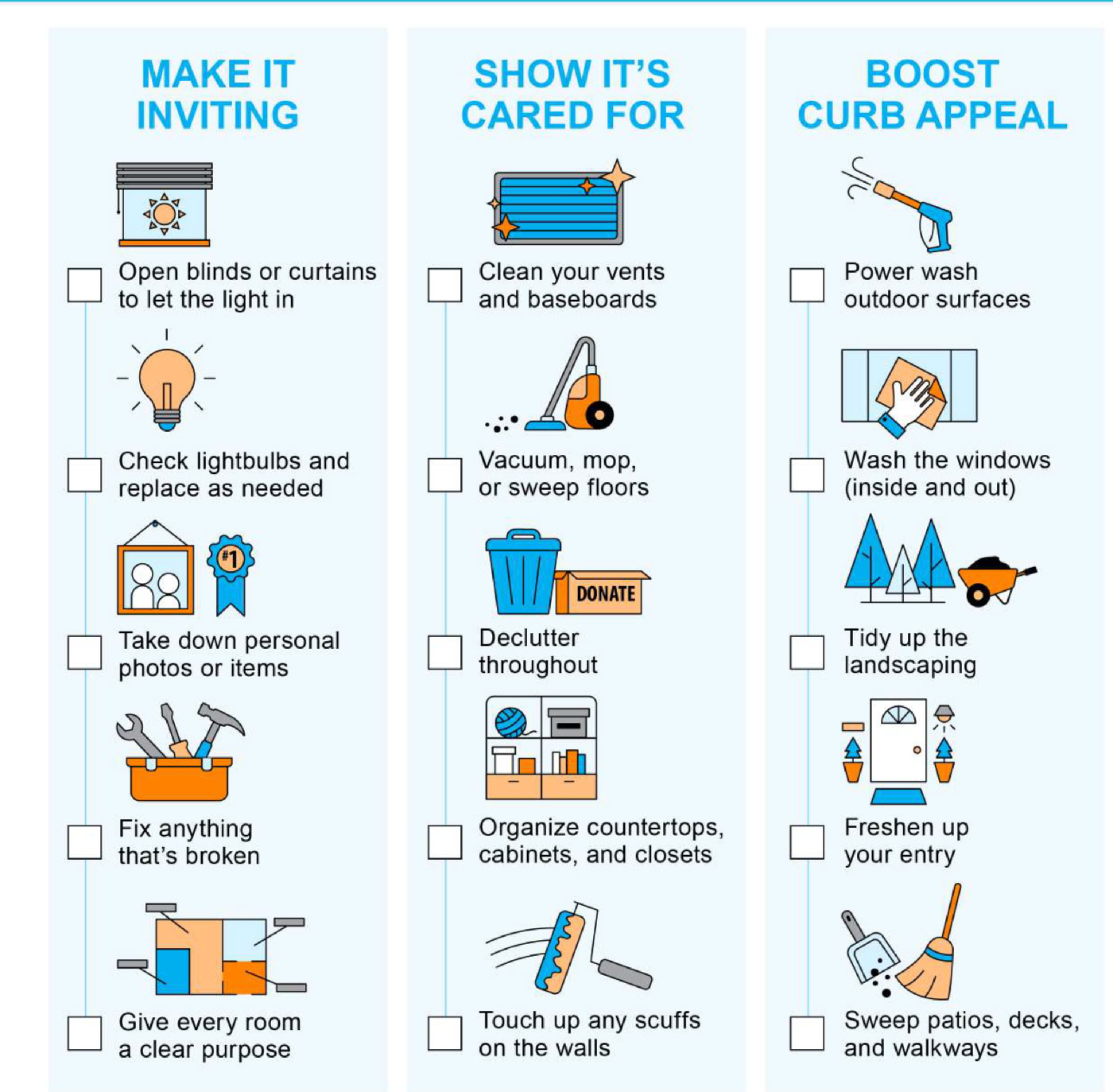 MAKE IT INVITING

Open blinds or curtains to let the light in

Check lightbulbs and replace as needed

#1

Take down personal photos or items

Fix anything that's broken

Give every room a clear purpose

SHOW IT'S CARED FOR

Clean your vents and baseboards

Vacuum, mop, or sweep floors

DONATE

Declutter throughout

Organize countertops, cabinets, and closets

Touch up any scuffs on the walls

BOOST CURB APPEAL

Power wash outdoor surfaces

Wash the windows (inside and out)

Tidy up the landscaping

Freshen up your entry

Sweep patios, decks, and walkways