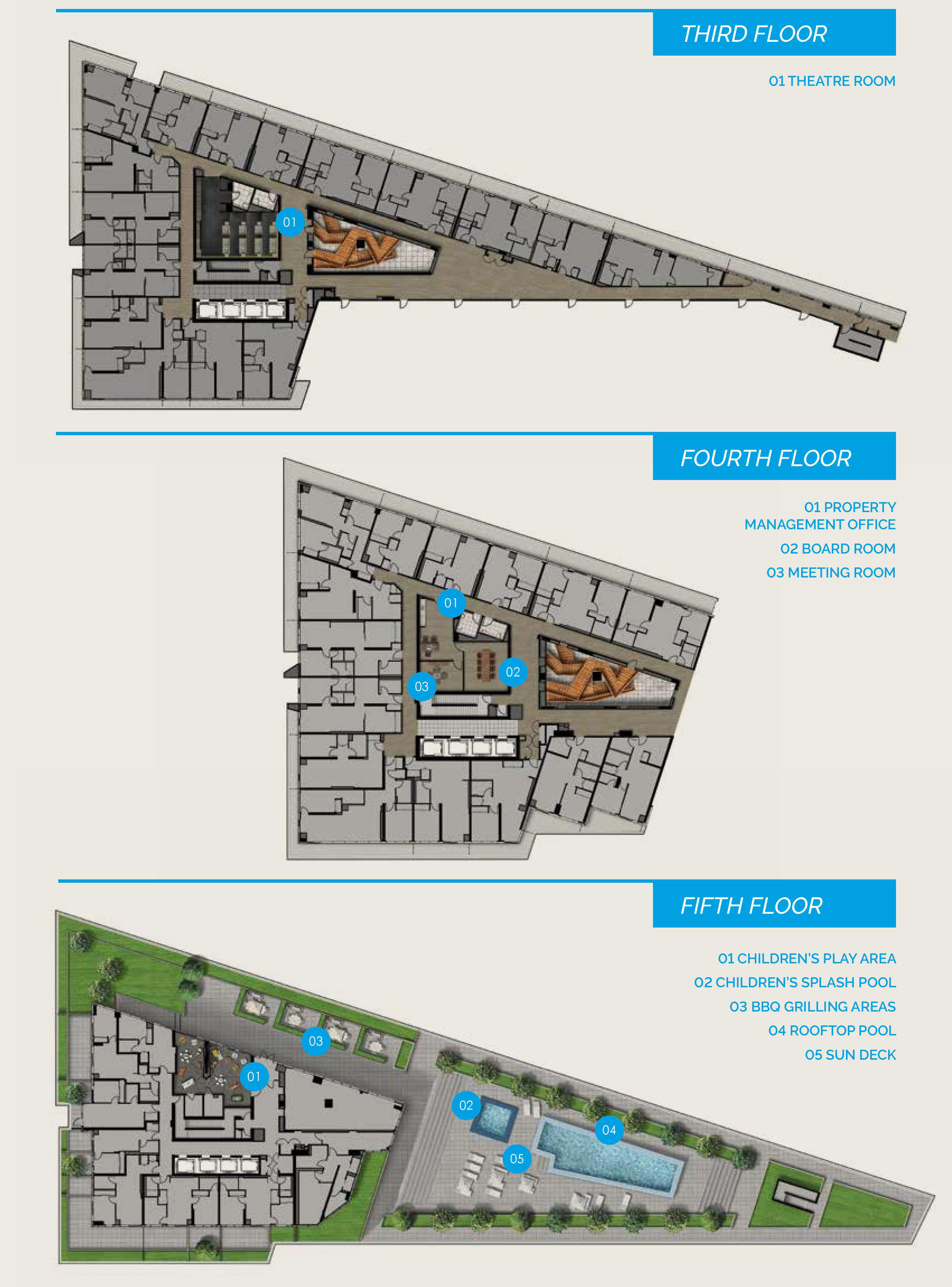 THIRD FLOOR

01 THEATRE ROOM

01

FOURTH FLOOR

01 PROPERTY MANAGEMENT OFFICE

02 BOARD ROOM

03 MEETING ROOM

01

02

03

FIFTH FLOOR

01 CHILDREN'S PLAY AREA

02 CHILDREN'S SPLASH POOL

03 BBQ GRILLING AREAS

04 ROOFTOP POOL

05 SUN DECK

03

01

02

04

05