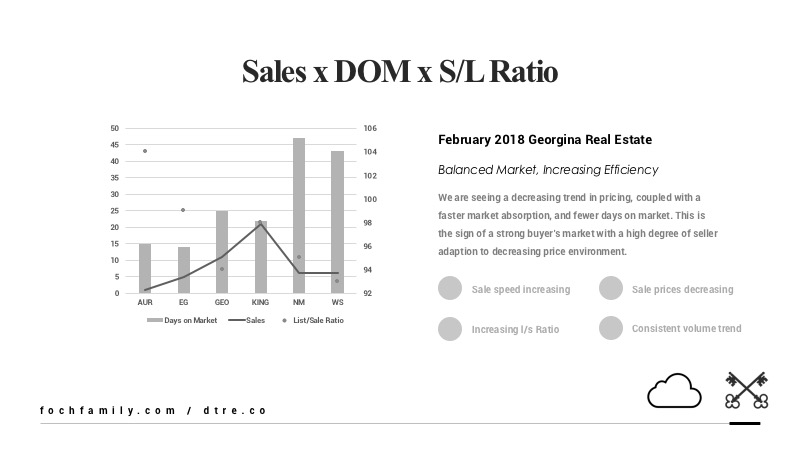 Sales x DOM x S/L Ratio

50
45
40
35
30
25
20
15
10
5
0

106
104
102
100
98
96
94
92

AUR EG GEO KING NM WS

Days on Market   Sales   List/Sale Ratio

February 2018 Georgina Real Estate

Balanced Market, Increasing Efficiency

We are seeing a decreasing trend in pricing, coupled with a faster market absorption, and fewer days on market. This is the sign of a strong buyer's market with a high degree of seller adaption to decreasing price environment.

Sale speed increasing

Sale prices decreasing

Increasing l/s Ratio

Consistent volume trend

fochfamily.com / dtre.co